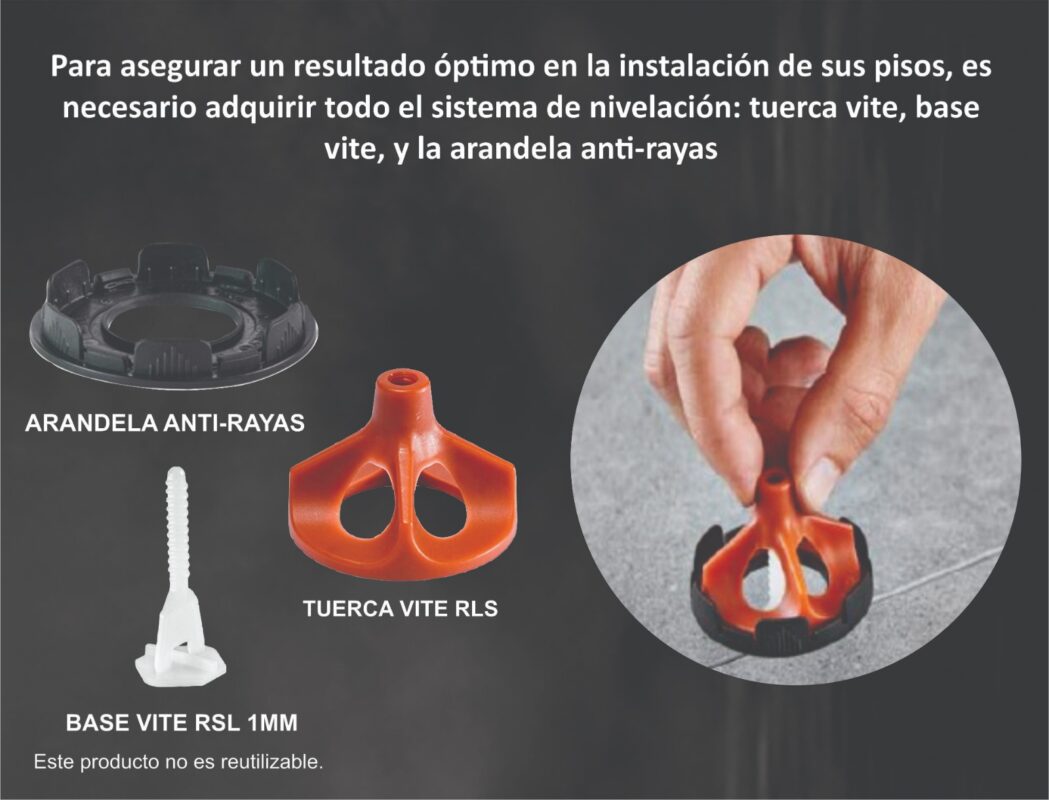 Para asegurar un resultado óptimo en la instalación de sus pisos, es necesario adquirir todo el sistema de nivelación: tuerca vite, base vite, y la arandela anti-rayas

ARANDELA ANTI-RAYAS

TUERCA VITE RLS

BASE VITE RSL 1MM

Este producto no es reutilizable.